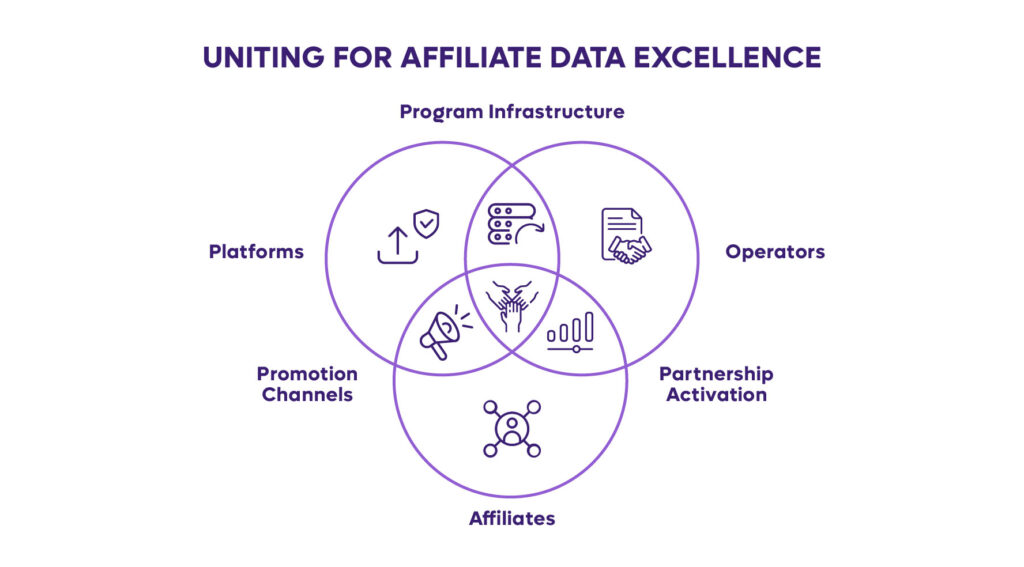 UNITING FOR AFFILIATE DATA EXCELLENCE

Program Infrastructure

Platforms

Operators

Promotion Channels

Partnership Activation

Affiliates