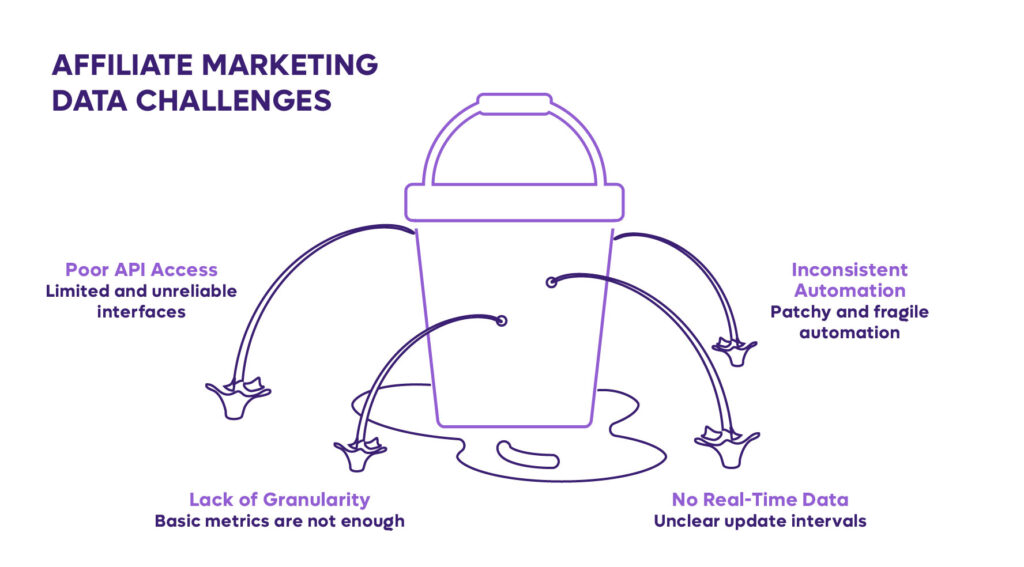 AFFILIATE MARKETING DATA CHALLENGES

Poor API Access
Limited and unreliable interfaces

Inconsistent Automation
Patchy and fragile automation

Lack of Granularity
Basic metrics are not enough

No Real-Time Data
Unclear update intervals